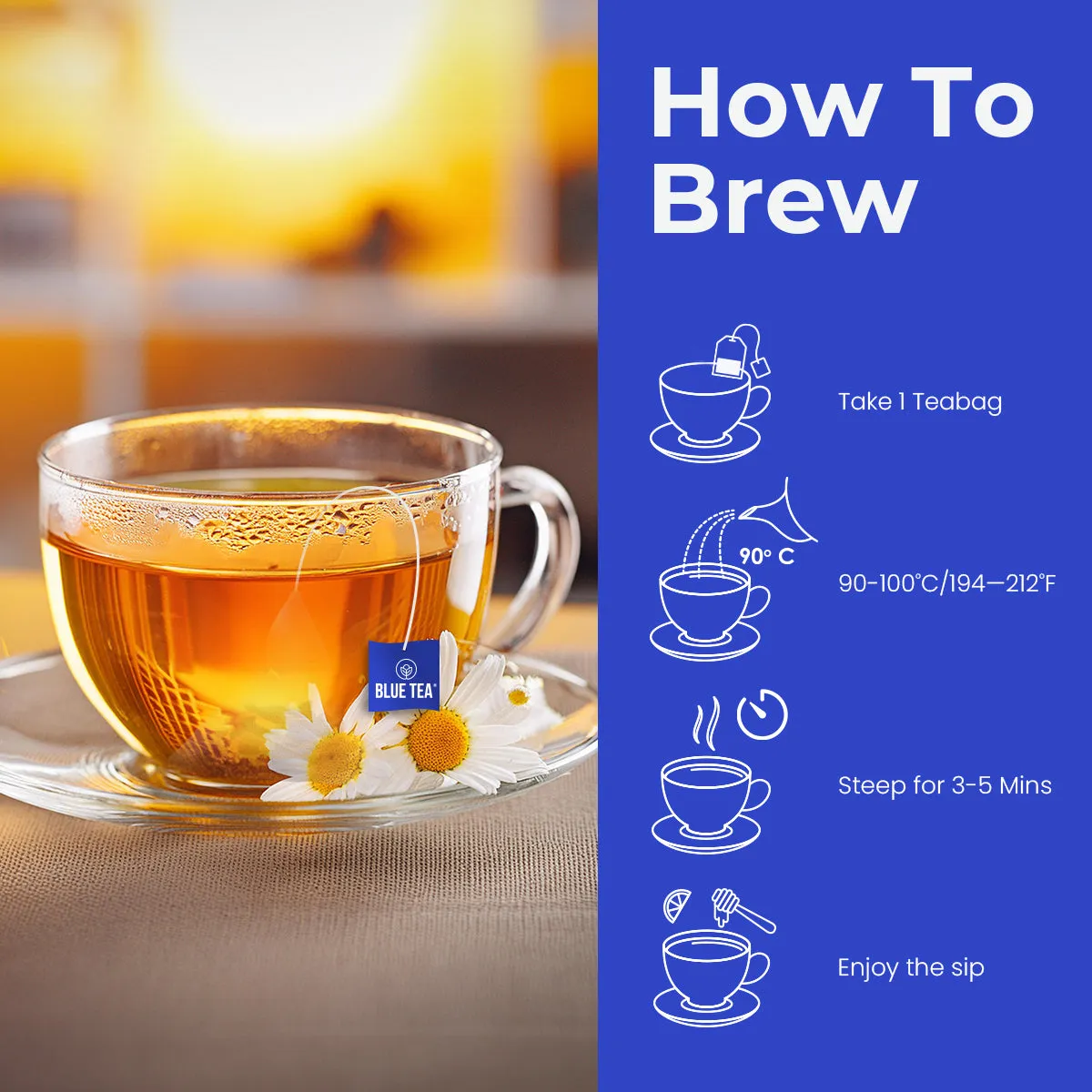 BLUE TEA®

How To Brew

Take 1 Teabag

90° C

90-100°C/194—212°F

Steep for 3-5 Mins

Enjoy the sip